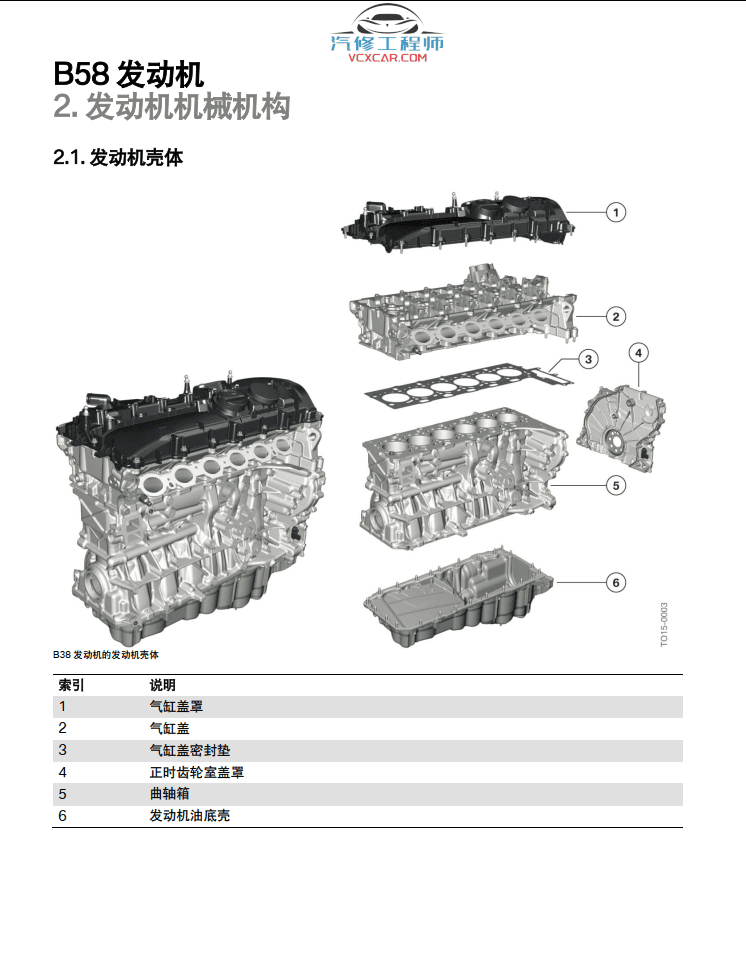 汽修工程师
VCXCAR.COM

B58 发动机
2. 发动机机械机构

2.1. 发动机壳体

1
2
3
4
5
6

TO15-0003

B38 发动机的发动机壳体

| 索引 | 说明 |
|---|---|
| 1 | 气缸盖罩 |
| 2 | 气缸盖 |
| 3 | 气缸盖密封垫 |
| 4 | 正时齿轮室盖罩 |
| 5 | 曲轴箱 |
| 6 | 发动机油底壳 |