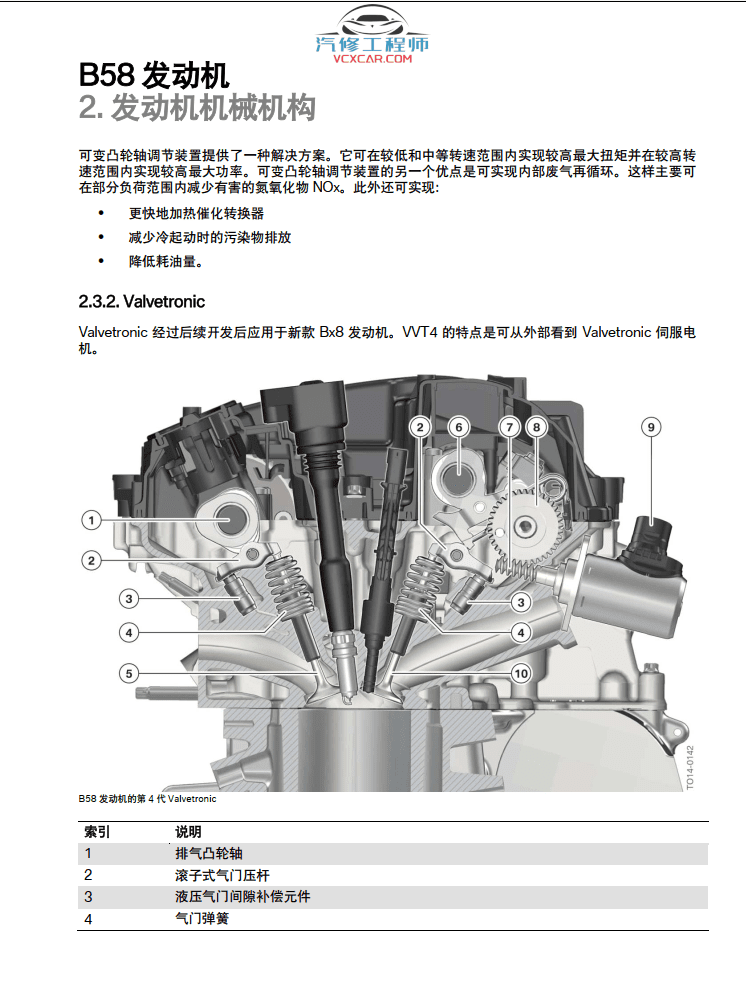 汽修工程师
VCXCAR.COM

B58 发动机
2. 发动机机械机构

可变凸轮轴调节装置提供了一种解决方案。它可在较低和中等转速范围内实现较高最大扭矩并在较高转速范围内实现较高最大功率。可变凸轮轴调节装置的另一个优点是可实现内部废气再循环。这样主要可在部分负荷范围内减少有害的氮氧化物 NOx。此外还可实现:

• 更快地加热催化转换器
• 减少冷起动时的污染物排放
• 降低耗油量。

2.3.2. Valvetronic

Valvetronic 经过后续开发后应用于新款 Bx8 发动机。VVT4 的特点是可从外部看到 Valvetronic 伺服电机。

1
2
3
4
5
2
6
7
8
9
3
4
10
TO14-0142

B58 发动机的第 4 代 Valvetronic

| 索引 | 说明 |
|---|---|
| 1 | 排气凸轮轴 |
| 2 | 滚子式气门压杆 |
| 3 | 液压气门间隙补偿元件 |
| 4 | 气门弹簧 |