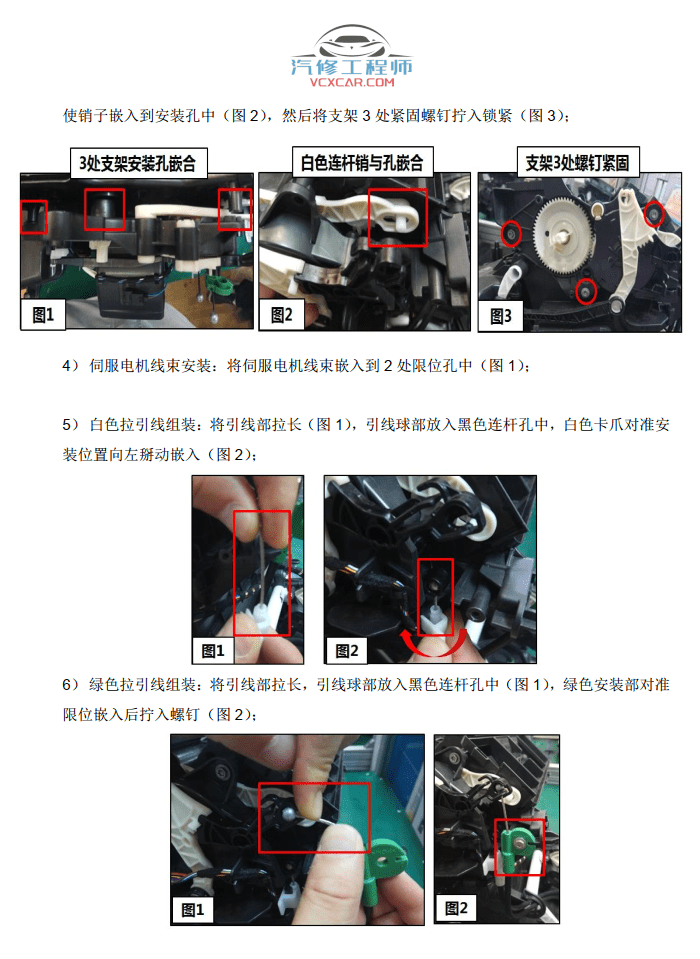 汽修工程师
VCXCAR.COM

使销子嵌入到安装孔中（图 2），然后将支架 3 处紧固螺钉拧入锁紧（图 3）；

3处支架安装孔嵌合

图1

白色连杆销与孔嵌合

图2

支架3处螺钉紧固

图3

4） 伺服电机线束安装：将伺服电机线束嵌入到 2 处限位孔中（图 1）；

5） 白色拉引线组装：将引线部拉长（图 1），引线球部放入黑色连杆孔中，白色卡爪对准安装位置向左掰动嵌入（图 2）；

图1

图2

6） 绿色拉引线组装：将引线部拉长，引线球部放入黑色连杆孔中（图 1），绿色安装部对准限位嵌入后拧入螺钉（图 2）；

图1

图2