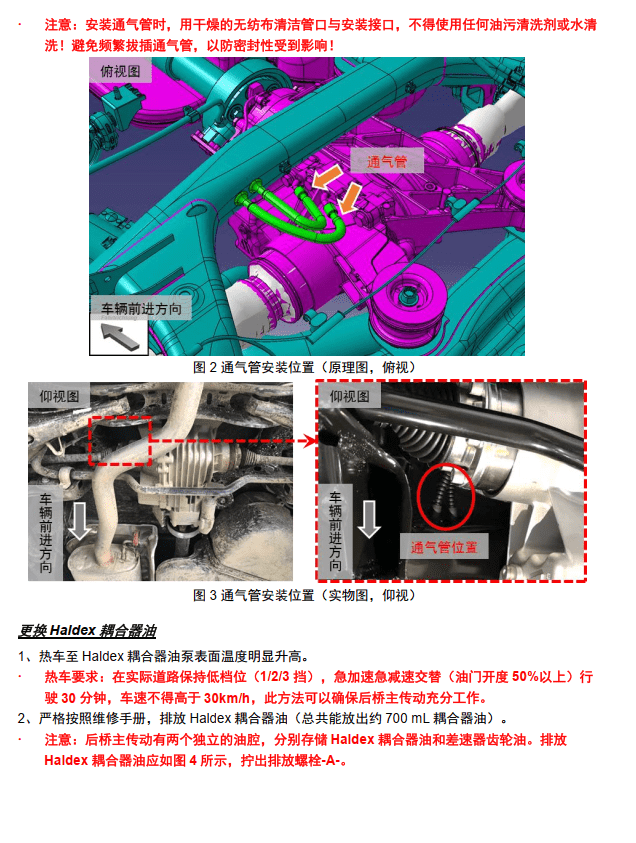 · 注意：安装通气管时，用干燥的无纺布清洁管口与安装接口，不得使用任何油污清洗剂或水清洗！避免频繁拔插通气管，以防密封性受到影响！

俯视图

通气管

车辆前进方向

图 2 通气管安装位置（原理图，俯视）

仰视图

车辆前进方向

仰视图

车辆前进方向

通气管位置

图 3 通气管安装位置（实物图，仰视）

更换 Haldex 耦合器油

1、热车至 Haldex 耦合器油泵表面温度明显升高。

· 热车要求：在实际道路保持低档位（1/2/3 挡），急加速急减速交替（油门开度 50%以上）行驶 30 分钟，车速不得高于 30km/h，此方法可以确保后桥主传动充分工作。

2、严格按照维修手册，排放 Haldex 耦合器油（总共能放出约 700 mL 耦合器油）。

· 注意：后桥主传动有两个独立的油腔，分别存储 Haldex 耦合器油和差速器齿轮油。排放 Haldex 耦合器油应如图 4 所示，拧出排放螺栓-A-。