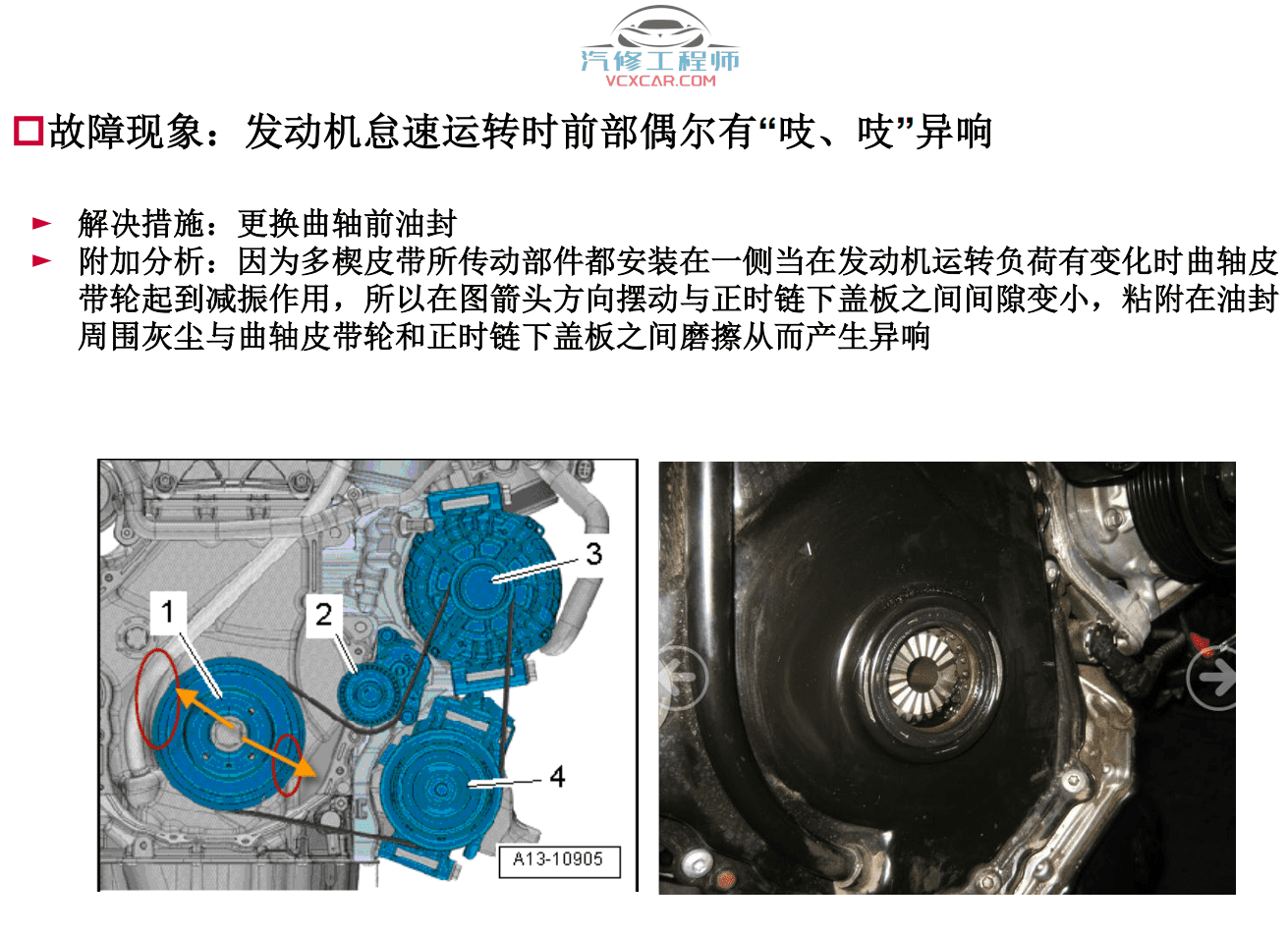 汽修工程师
VCXCAR.COM

故障现象：发动机怠速运转时前部偶尔有“吱、吱”异响

解决措施：更换曲轴前油封

附加分析：因为多楔皮带所传动部件都安装在一侧当在发动机运转负荷有变化时曲轴皮带轮起到减振作用，所以在图箭头方向摆动与正时链下盖板之间间隙变小，粘附在油封周围灰尘与曲轴皮带轮和正时链下盖板之间磨擦从而产生异响

1
2
3
4
A13-10905