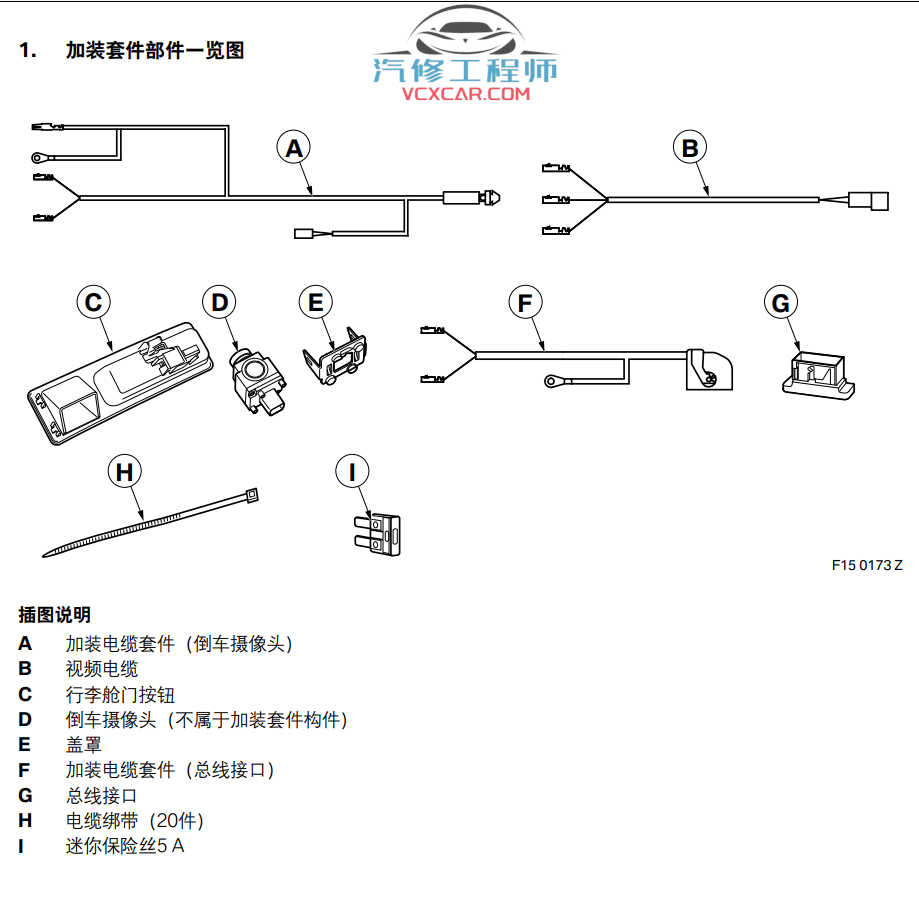 1. 加装套件部件一览图

汽修工程师
VCXCAR.COM

A
B
C
D
E
F
G
H
I

F15 0173 Z

插图说明
A 加装电缆套件（倒车摄像头）
B 视频电缆
C 行李舱门按钮
D 倒车摄像头（不属于加装套件构件）
E 盖罩
F 加装电缆套件（总线接口）
G 总线接口
H 电缆绑带（20件）
I 迷你保险丝5 A