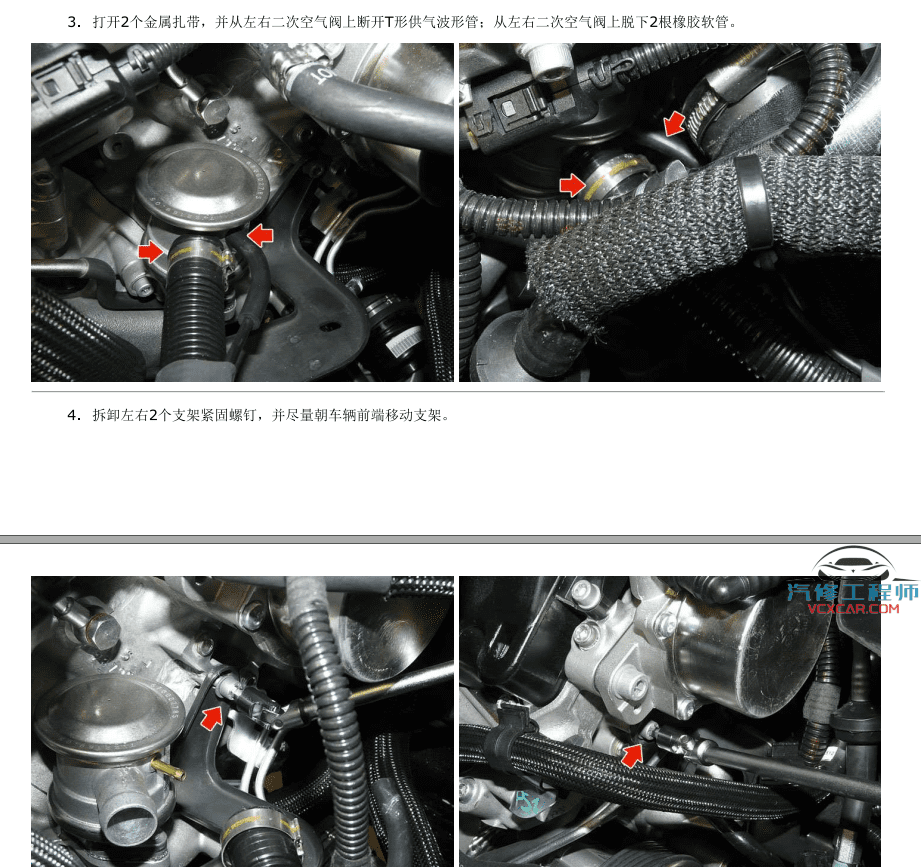 3. 打开2个金属扎带，并从左右二次空气阀上断开T形供气波形管；从左右二次空气阀上脱下2根橡胶软管。

4. 拆卸左右2个支架紧固螺钉，并尽量朝车辆前端移动支架。

汽修工程师
VCXCAR.COM