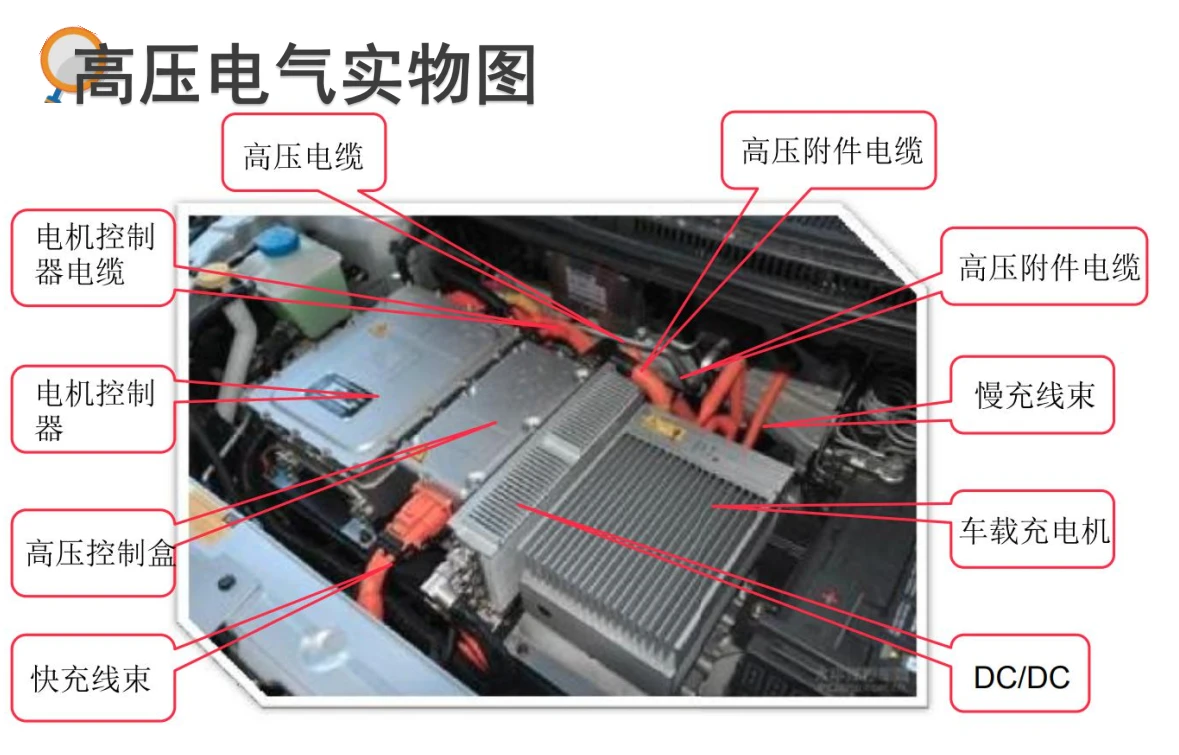 高压电气实物图

高压电缆

高压附件电缆

电机控制器电缆

高压附件电缆

电机控制器

慢充线束

高压控制盒

车载充电机

快充线束

DC/DC