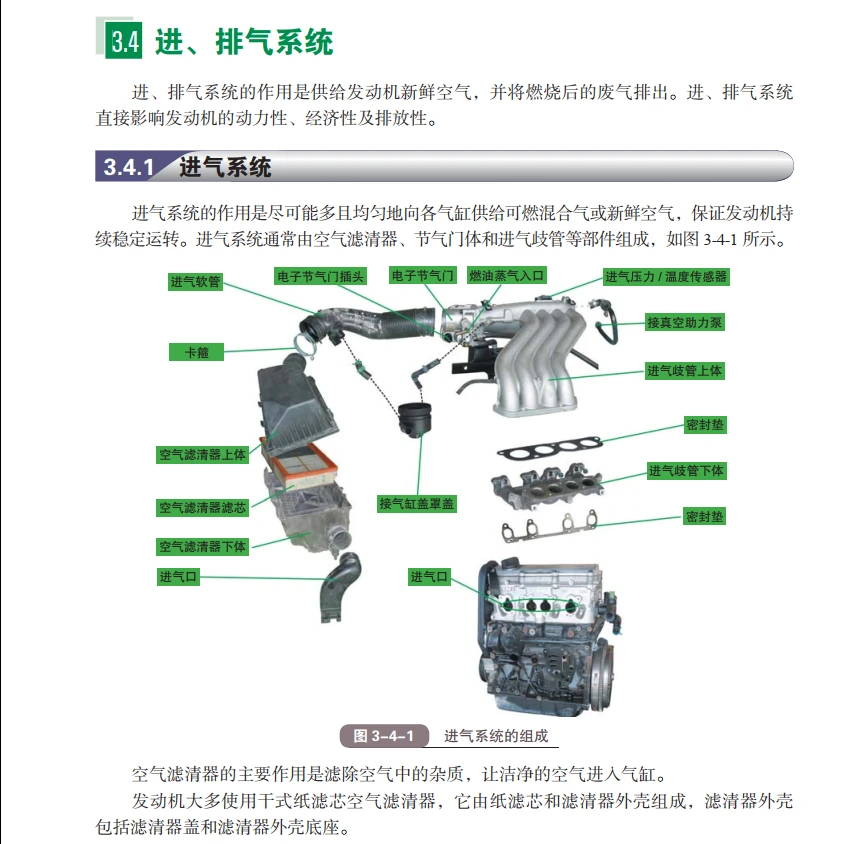 3.4 进、排气系统

进、排气系统的作用是供给发动机新鲜空气，并将燃烧后的废气排出。进、排气系统直接影响发动机的动力性、经济性及排放性。

3.4.1 进气系统

进气系统的作用是尽可能多且均匀地向各气缸供给可燃混合气或新鲜空气，保证发动机持续稳定运转。进气系统通常由空气滤清器、节气门体和进气歧管等部件组成，如图 3-4-1 所示。

进气软管
电子节气门插头
电子节气门
燃油蒸气入口
进气压力 / 温度传感器
接真空助力泵
卡箍
进气歧管上体
密封垫
空气滤清器上体
进气歧管下体
空气滤清器滤芯
接气缸盖罩盖
密封垫
空气滤清器下体
进气口
进气口

图 3-4-1 进气系统的组成

空气滤清器的主要作用是滤除空气中的杂质，让洁净的空气进入气缸。

发动机大多使用干式纸滤芯空气滤清器，它由纸滤芯和滤清器外壳组成，滤清器外壳包括滤清器盖和滤清器外壳底座。