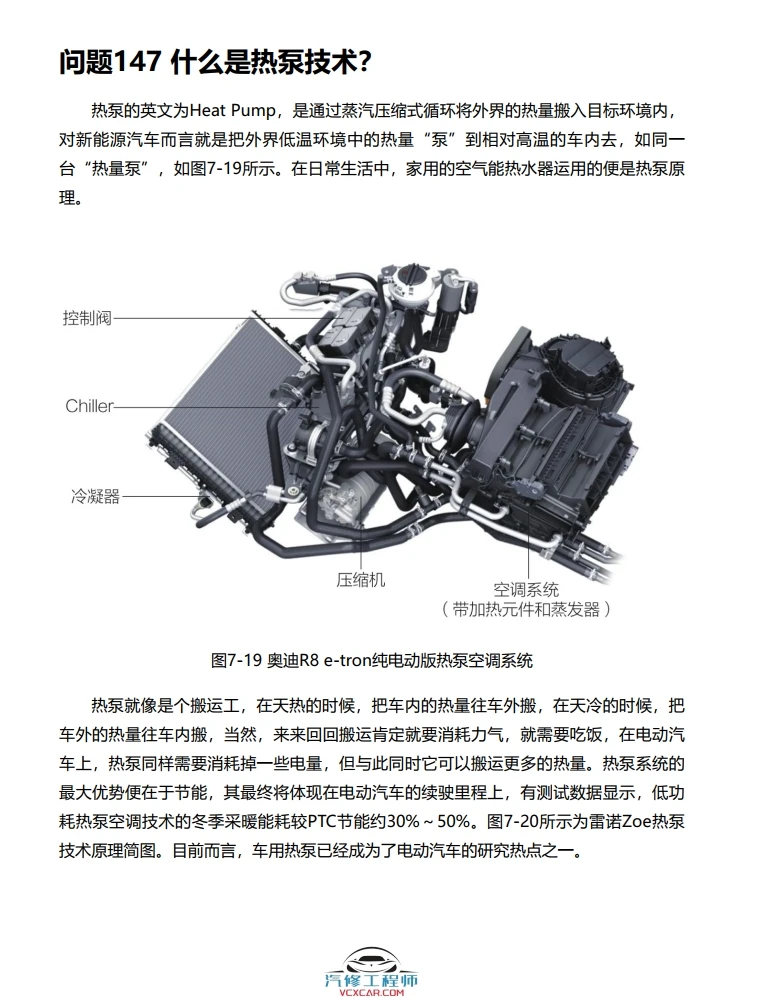 问题147 什么是热泵技术？

热泵的英文为Heat Pump，是通过蒸汽压缩式循环将外界的热量搬入目标环境内，对新能源汽车而言就是把外界低温环境中的热量“泵”到相对高温的车内去，如同一台“热量泵”，如图7-19所示。在日常生活中，家用的空气能热水器运用的便是热泵原理。

控制阀
Chiller
冷凝器
压缩机
空调系统
（带加热元件和蒸发器）

图7-19 奥迪R8 e-tron纯电动版热泵空调系统

热泵就像是个搬运工，在天热的时候，把车内的热量往车外搬，在天冷的时候，把车外的热量往车内搬，当然，来来回回搬运肯定就要消耗力气，就需要吃饭，在电动汽车上，热泵同样需要消耗掉一些电量，但与此同时它可以搬运更多的热量。热泵系统的最大优势便在于节能，其最终将体现在电动汽车的续驶里程上，有测试数据显示，低功耗热泵空调技术的冬季采暖能耗较PTC节能约30%～50%。图7-20所示为雷诺Zoe热泵技术原理简图。目前而言，车用热泵已经成为了电动汽车的研究热点之一。

汽修工程师
VCXCAR.COM