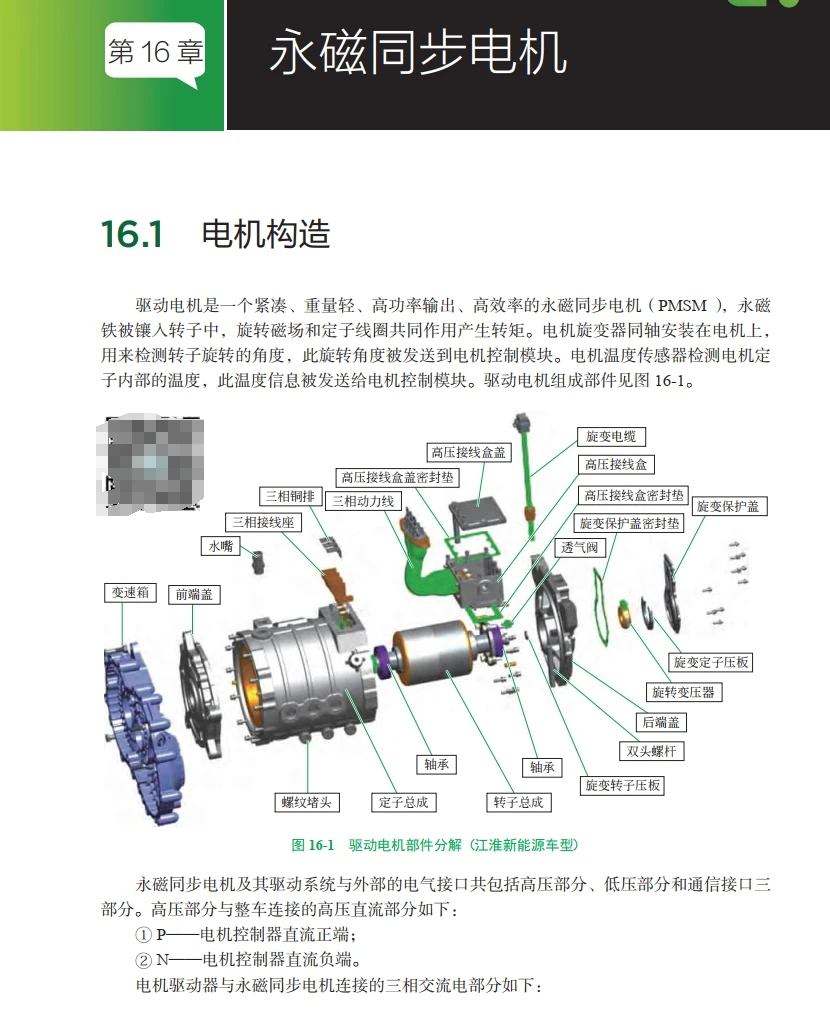 第 16 章 永磁同步电机

16.1 电机构造

驱动电机是一个紧凑、重量轻、高功率输出、高效率的永磁同步电机（PMSM），永磁铁被镶入转子中，旋转磁场和定子线圈共同作用产生转矩。电机旋变器同轴安装在电机上，用来检测转子旋转的角度，此旋转角度被发送到电机控制模块。电机温度传感器检测电机定子内部的温度，此温度信息被发送给电机控制模块。驱动电机组成部件见图 16-1。

旋变电缆
高压接线盒盖
高压接线盒
高压接线盒盖密封垫
高压接线盒密封垫
三相铜排
三相动力线
旋变保护盖密封垫
旋变保护盖
三相接线座
透气阀
水嘴
变速箱
前端盖
旋变定子压板
旋转变压器
后端盖
双头螺杆
轴承
轴承
旋变转子压板
螺纹堵头
定子总成
转子总成

图 16-1 驱动电机部件分解（江淮新能源车型）

永磁同步电机及其驱动系统与外部的电气接口共包括高压部分、低压部分和通信接口三部分。高压部分与整车连接的高压直流部分如下：
① P——电机控制器直流正端；
② N——电机控制器直流负端。
电机驱动器与永磁同步电机连接的三相交流电部分如下：