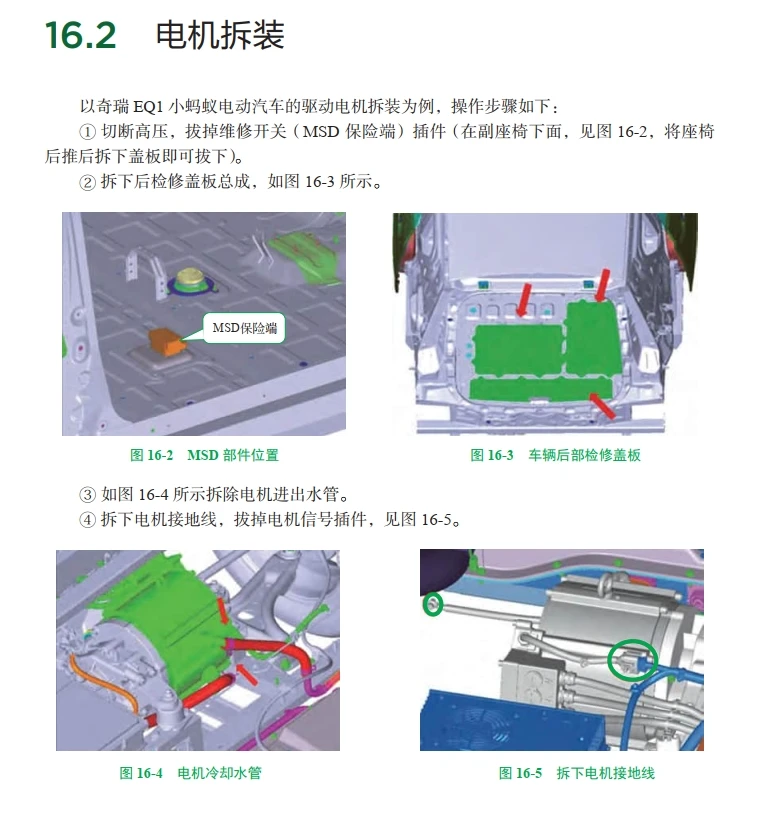 16.2 电机拆装

以奇瑞 EQ1 小蚂蚁电动汽车的驱动电机拆装为例，操作步骤如下：

① 切断高压，拔掉维修开关（MSD 保险端）插件（在副座椅下面，见图 16-2，将座椅后推后拆下盖板即可拔下）。

② 拆下后检修盖板总成，如图 16-3 所示。

MSD保险端

图 16-2 MSD 部件位置

图 16-3 车辆后部检修盖板

③ 如图 16-4 所示拆除电机进出水管。

④ 拆下电机接地线，拔掉电机信号插件，见图 16-5。

图 16-4 电机冷却水管

图 16-5 拆下电机接地线