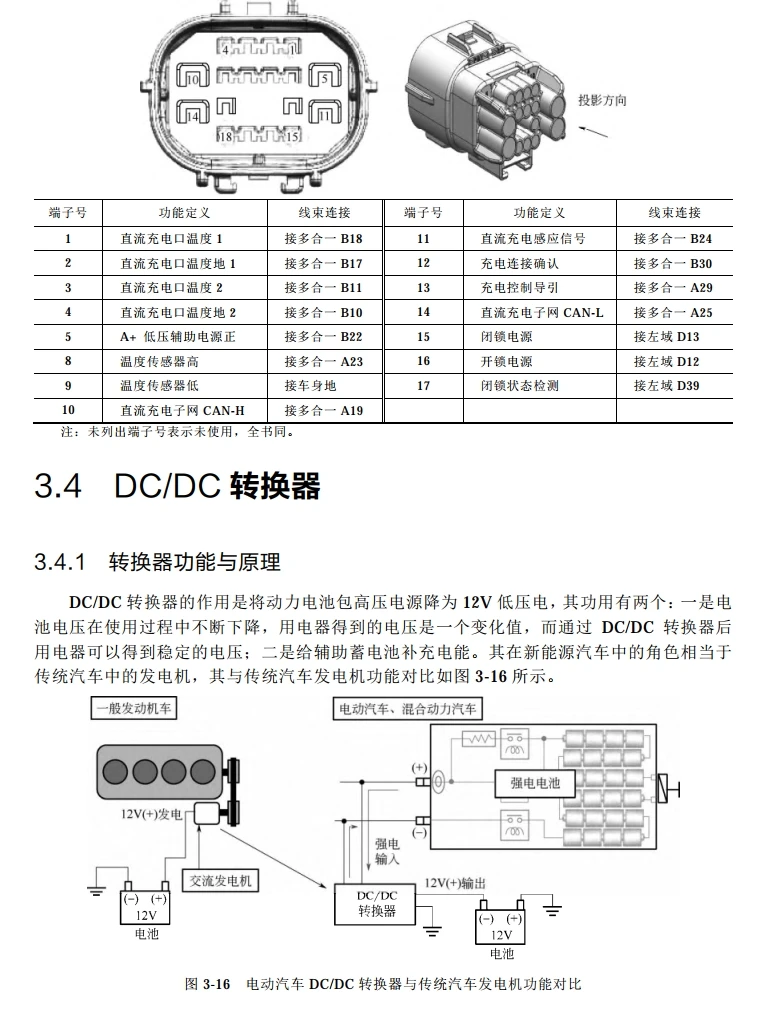 4
5
18
15

投影方向

| 端子号 | 功能定义 | 线束连接 | 端子号 | 功能定义 | 线束连接 |
|---|---|---|---|---|---|
| 1 | 直流充电口温度 1 | 接多合一 B18 | 11 | 直流充电感应信号 | 接多合一 B24 |
| 2 | 直流充电口温度地 1 | 接多合一 B17 | 12 | 充电连接确认 | 接多合一 B30 |
| 3 | 直流充电口温度 2 | 接多合一 B11 | 13 | 充电控制导引 | 接多合一 A29 |
| 4 | 直流充电口温度地 2 | 接多合一 B10 | 14 | 直流充电子网 CAN-L | 接多合一 A25 |
| 5 | A+ 低压辅助电源正 | 接多合一 B22 | 15 | 闭锁电源 | 接左域 D13 |
| 8 | 温度传感器高 | 接多合一 A23 | 16 | 开锁电源 | 接左域 D12 |
| 9 | 温度传感器低 | 接车身地 | 17 | 闭锁状态检测 | 接左域 D39 |
| 10 | 直流充电子网 CAN-H | 接多合一 A19 | | | |

注：未列出端子号表示未使用，全书同。

3.4 DC/DC 转换器

3.4.1 转换器功能与原理

DC/DC 转换器的作用是将动力电池包高压电源降为 12V 低压电，其功用有两个：一是电池电压在使用过程中不断下降，用电器得到的电压是一个变化值，而通过 DC/DC 转换器后用电器可以得到稳定的电压；二是给辅助蓄电池补充电能。其在新能源汽车中的角色相当于传统汽车中的发电机，其与传统汽车发电机功能对比如图 3-16 所示。

一般发动机车
12V(+)发电
交流发电机
(−) (+)
12V
电池

电动汽车、混合动力汽车
(+)
(−)
强电电池
强电输入
DC/DC 转换器
12V(+)输出
(−) (+)
12V
电池

图 3-16 电动汽车 DC/DC 转换器与传统汽车发电机功能对比