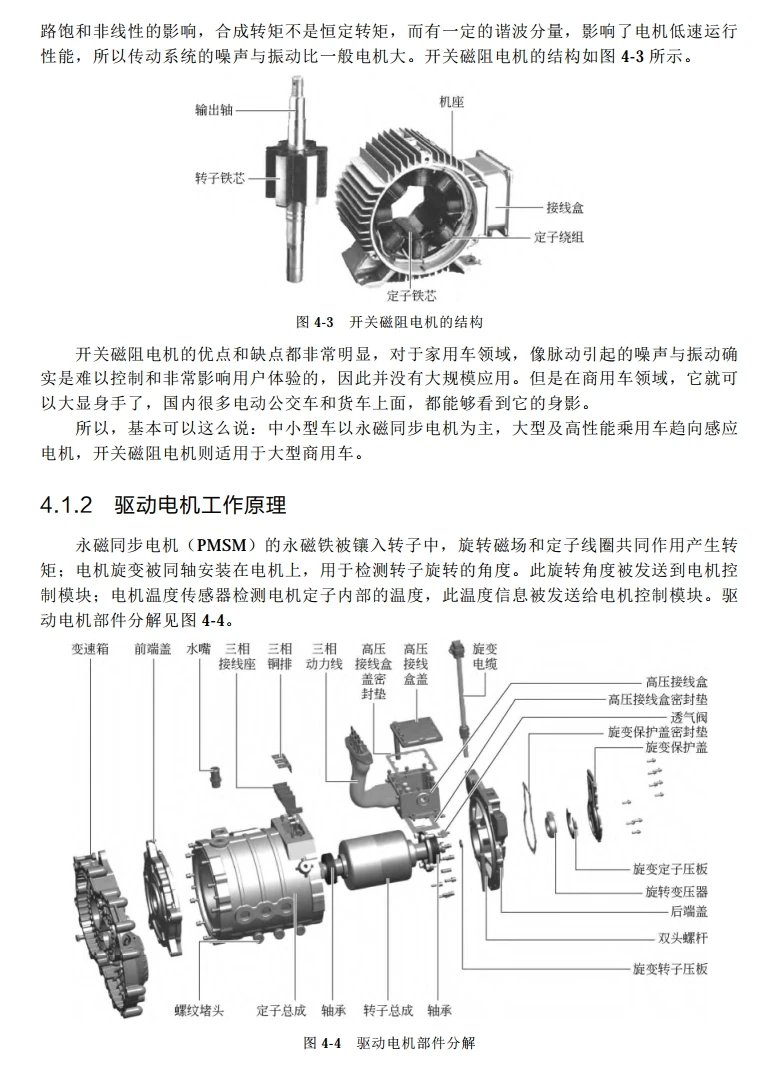 路饱和非线性的影响，合成转矩不是恒定转矩，而有一定的谐波分量，影响了电机低速运行性能，所以传动系统的噪声与振动比一般电机大。开关磁阻电机的结构如图 4-3 所示。

输出轴
转子铁芯
机座
接线盒
定子绕组
定子铁芯

图 4-3 开关磁阻电机的结构

开关磁阻电机的优点和缺点都非常明显，对于家用车领域，像脉动引起的噪声与振动确实是难以控制和非常影响用户体验的，因此并没有大规模应用。但是在商用车领域，它就可以大显身手了，国内很多电动公交车和货车上面，都能够看到它的身影。

所以，基本可以这么说：中小型车以永磁同步电机为主，大型及高性能乘用车趋向感应电机，开关磁阻电机则适用于大型商用车。

4.1.2 驱动电机工作原理

永磁同步电机（PMSM）的永磁铁被镶入转子中，旋转磁场和定子线圈共同作用产生转矩；电机旋变被同轴安装在电机上，用于检测转子旋转的角度。此旋转角度被发送到电机控制模块；电机温度传感器检测电机定子内部的温度，此温度信息被发送给电机控制模块。驱动电机部件分解见图 4-4。

变速箱
前端盖
水嘴
三相接线座
三相铜排
三相动力线
高压接线盒盖密封垫
高压接线盒盖
旋变电缆
高压接线盒
高压接线盒密封垫
透气阀
旋变保护盖密封垫
旋变保护盖
旋变定子压板
旋转变压器
后端盖
双头螺杆
旋变转子压板
螺纹堵头
定子总成
轴承
转子总成
轴承

图 4-4 驱动电机部件分解