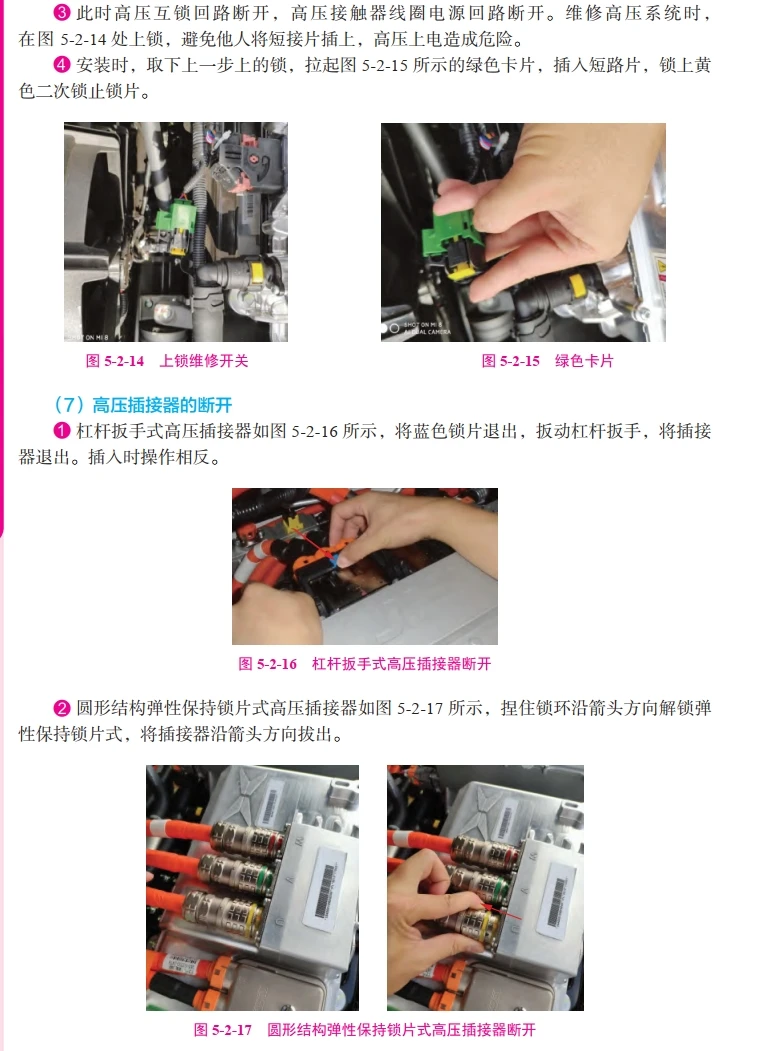 ❸ 此时高压互锁回路断开，高压接触器线圈电源回路断开。维修高压系统时，在图 5-2-14 处上锁，避免他人将短接片插上，高压上电造成危险。

❹ 安装时，取下上一步上的锁，拉起图 5-2-15 所示的绿色卡片，插入短路片，锁上黄色二次锁止锁片。

SHOT ON MI 8

图 5-2-14 上锁维修开关

SHOT ON MI 8
AI DUAL CAMERA

图 5-2-15 绿色卡片

（7）高压插接器的断开

❶ 杠杆扳手式高压插接器如图 5-2-16 所示，将蓝色锁片退出，扳动杠杆扳手，将插接器退出。插入时操作相反。

图 5-2-16 杠杆扳手式高压插接器断开

❷ 圆形结构弹性保持锁片式高压插接器如图 5-2-17 所示，捏住锁环沿箭头方向解锁弹性保持锁片式，将插接器沿箭头方向拔出。

图 5-2-17 圆形结构弹性保持锁片式高压插接器断开