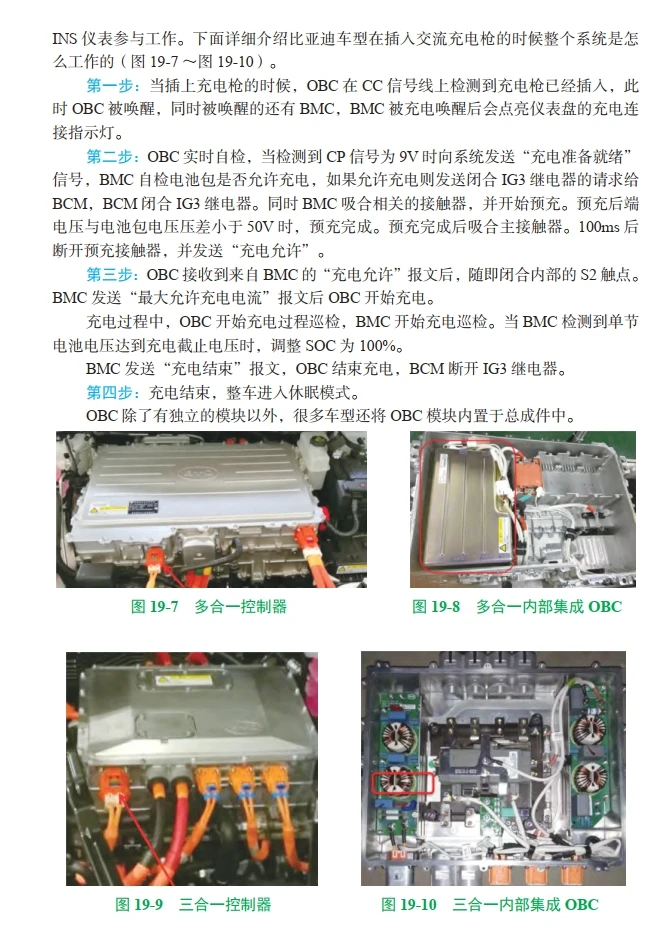 INS 仪表参与工作。下面详细介绍比亚迪车型在插入交流充电枪的时候整个系统是怎么工作的（图 19-7 ～图 19-10）。

第一步：当插上充电枪的时候，OBC 在 CC 信号线上检测到充电枪已经插入，此时 OBC 被唤醒，同时被唤醒的还有 BMC，BMC 被充电唤醒后会点亮仪表盘的充电连接指示灯。

第二步：OBC 实时自检，当检测到 CP 信号为 9V 时向系统发送“充电准备就绪”信号，BMC 自检电池包是否允许充电，如果允许充电则发送闭合 IG3 继电器的请求给 BCM，BCM 闭合 IG3 继电器。同时 BMC 吸合相关的接触器，并开始预充。预充后端电压与电池包电压压差小于 50V 时，预充完成。预充完成后吸合主接触器。100ms 后断开预充接触器，并发送“充电允许”。

第三步：OBC 接收到来自 BMC 的“充电允许”报文后，随即闭合内部的 S2 触点。BMC 发送“最大允许充电电流”报文后 OBC 开始充电。

充电过程中，OBC 开始充电过程巡检，BMC 开始充电巡检。当 BMC 检测到单节电池电压达到充电截止电压时，调整 SOC 为 100%。

BMC 发送“充电结束”报文，OBC 结束充电，BCM 断开 IG3 继电器。

第四步：充电结束，整车进入休眠模式。

OBC 除了有独立的模块以外，很多车型还将 OBC 模块内置于总成件中。

图 19-7 多合一控制器

图 19-8 多合一内部集成 OBC

图 19-9 三合一控制器

图 19-10 三合一内部集成 OBC