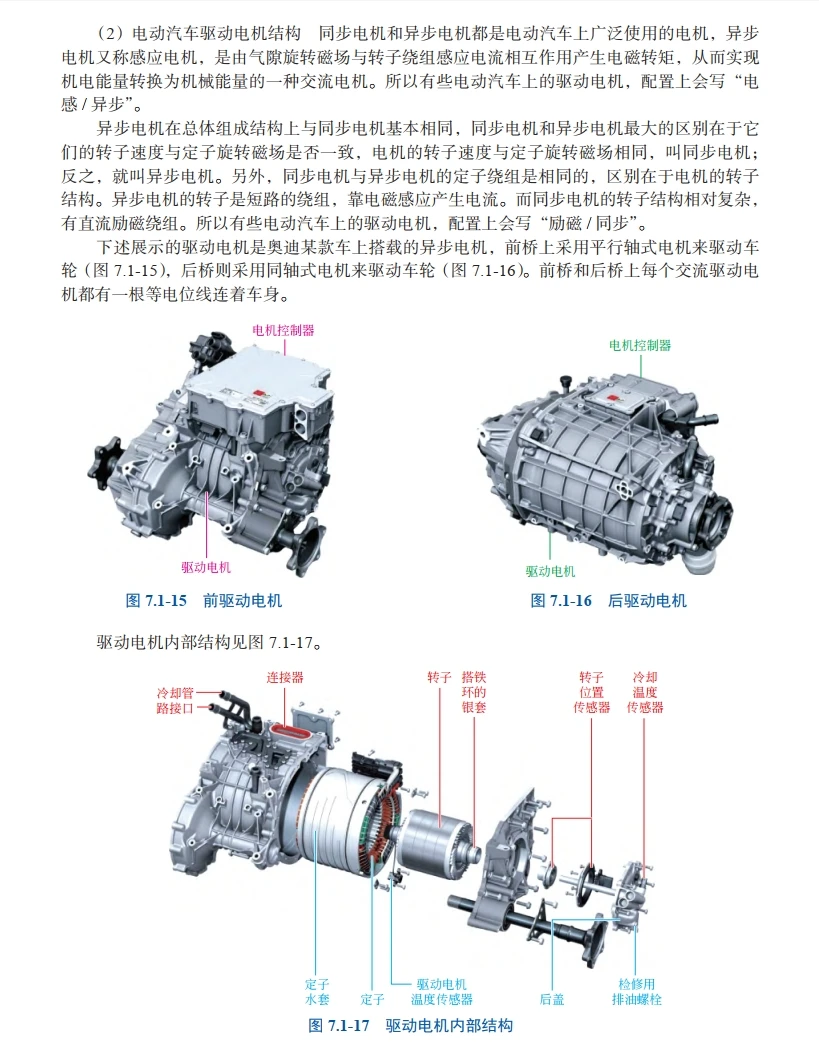 （2）电动汽车驱动电机结构　同步电机和异步电机都是电动汽车上广泛使用的电机，异步电机又称感应电机，是由气隙旋转磁场与转子绕组感应电流相互作用产生电磁转矩，从而实现机电能量转换为机械能量的一种交流电机。所以有些电动汽车上的驱动电机，配置上会写“电感 / 异步”。

异步电机在总体组成结构上与同步电机基本相同，同步电机和异步电机最大的区别在于它们的转子速度与定子旋转磁场是否一致，电机的转子速度与定子旋转磁场相同，叫同步电机；反之，就叫异步电机。另外，同步电机与异步电机的定子绕组是相同的，区别在于电机的转子结构。异步电机的转子是短路的绕组，靠电磁感应产生电流。而同步电机的转子结构相对复杂，有直流励磁绕组。所以有些电动汽车上的驱动电机，配置上会写“励磁 / 同步”。

下述展示的驱动电机是奥迪某款车上搭载的异步电机，前桥上采用平行轴式电机来驱动车轮（图 7.1-15），后桥则采用同轴式电机来驱动车轮（图 7.1-16）。前桥和后桥上每个交流驱动电机都有一根等电位线连着车身。

电机控制器

驱动电机

图 7.1-15　前驱动电机

电机控制器

驱动电机

图 7.1-16　后驱动电机

驱动电机内部结构见图 7.1-17。

冷却管路接口

连接器

转子

搭铁环的银套

转子位置传感器

冷却温度传感器

定子水套

定子

驱动电机温度传感器

后盖

检修用排油螺栓

图 7.1-17　驱动电机内部结构